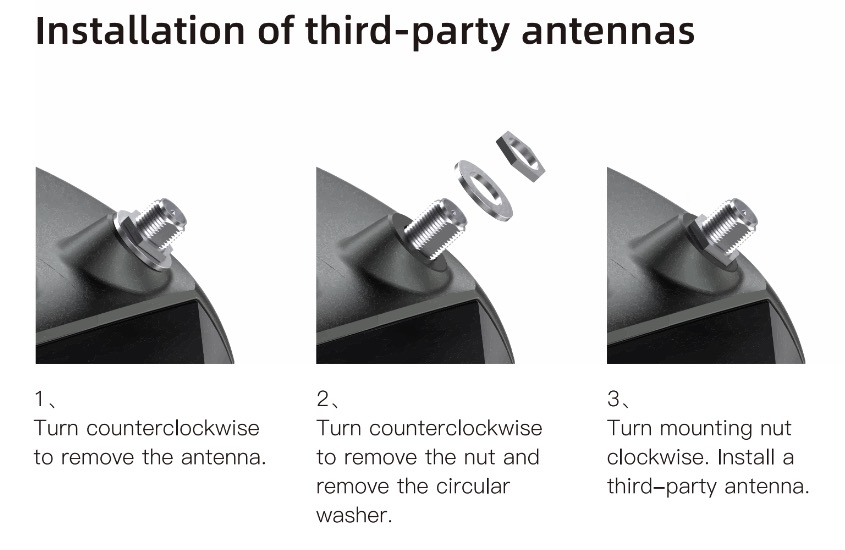 Installation of third-party antennas

1、
Turn counterclockwise to remove the antenna.

2、
Turn counterclockwise to remove the nut and remove the circular washer.

3、
Turn mounting nut clockwise. Install a third–party antenna.