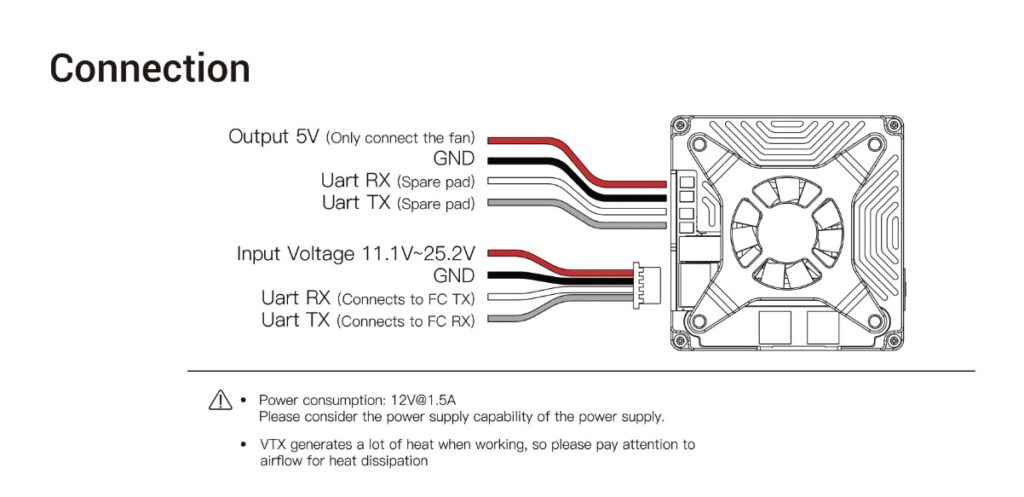 Connection

Output 5V (Only connect the fan)
GND
Uart RX (Spare pad)
Uart TX (Spare pad)

Input Voltage 11.1V~25.2V
GND
Uart RX (Connects to FC TX)
Uart TX (Connects to FC RX)

• Power consumption: 12V@1.5A
Please consider the power supply capability of the power supply.

• VTX generates a lot of heat when working, so please pay attention to airflow for heat dissipation